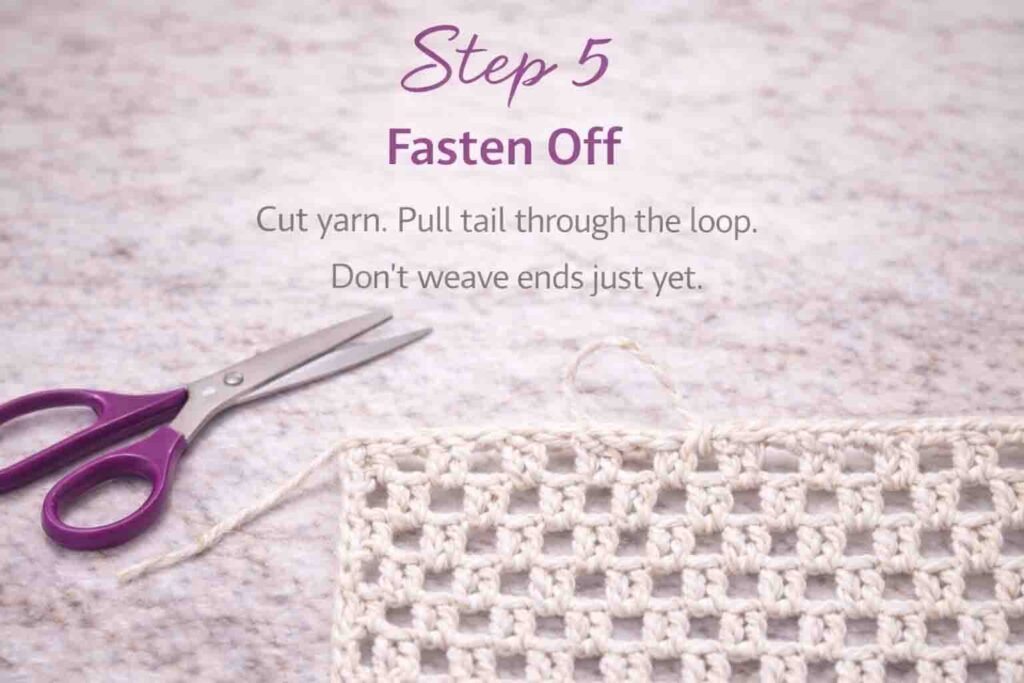 Step 5
Fasten Off

Cut yarn. Pull tail through the loop.
Don't weave ends just yet.